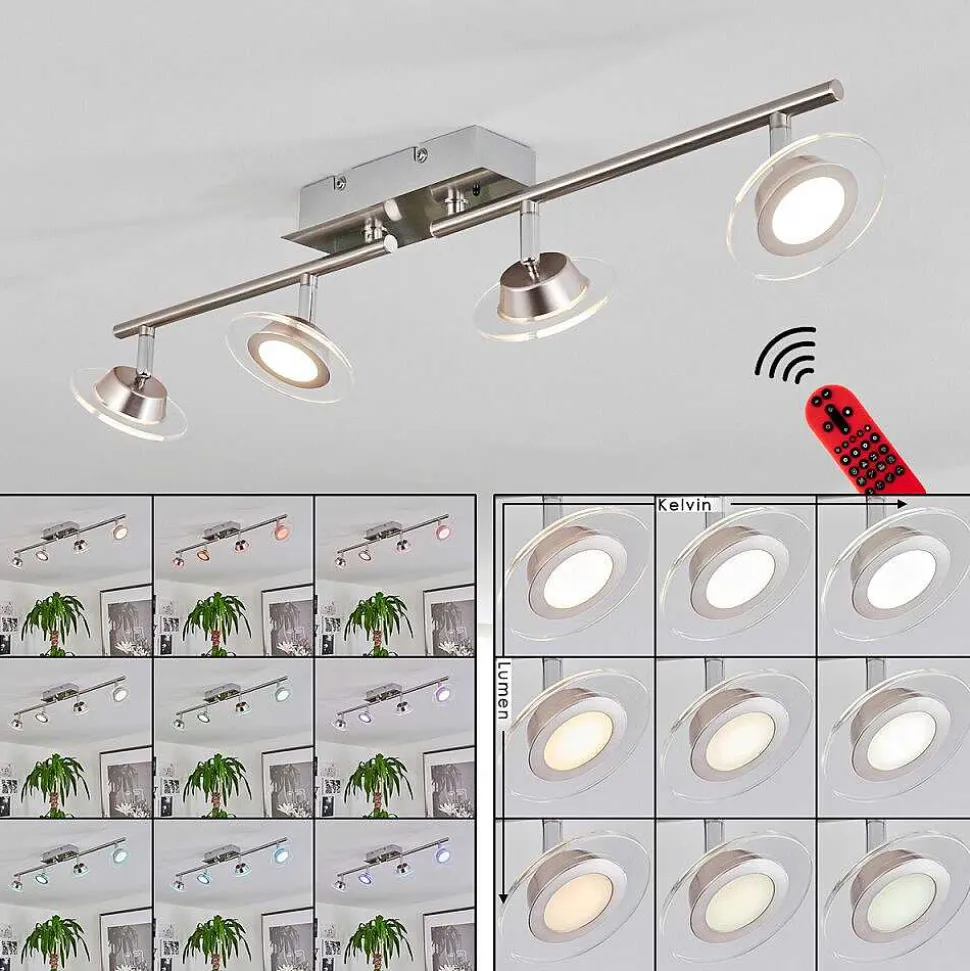 Kelvin

Lumen